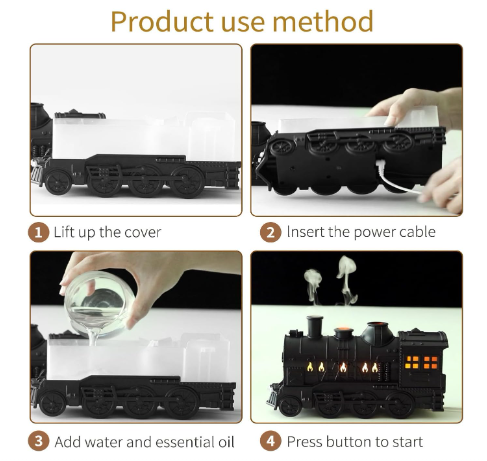 Product use method

1 Lift up the cover

2 Insert the power cable

3 Add water and essential oil

4 Press button to start