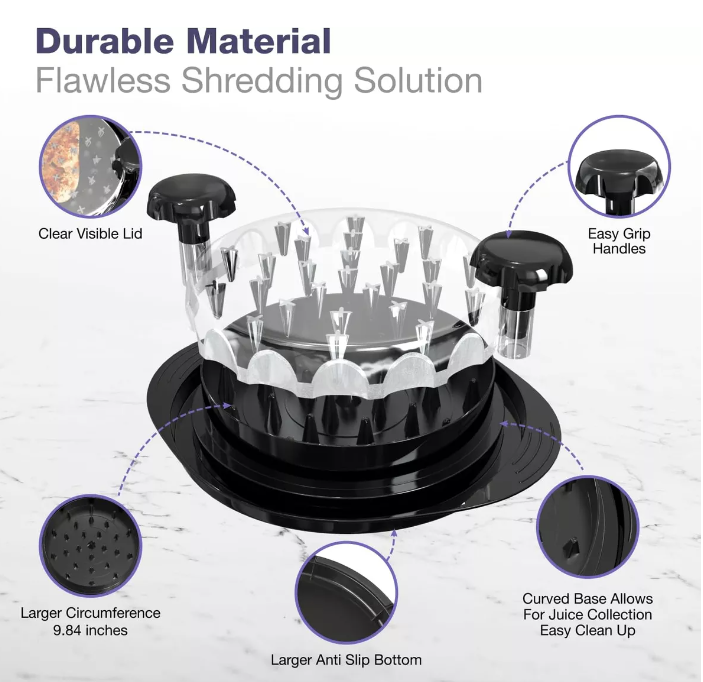 Durable Material
Flawless Shredding Solution

Clear Visible Lid

Easy Grip Handles

Larger Circumference 9.84 inches

Larger Anti Slip Bottom

Curved Base Allows For Juice Collection Easy Clean Up